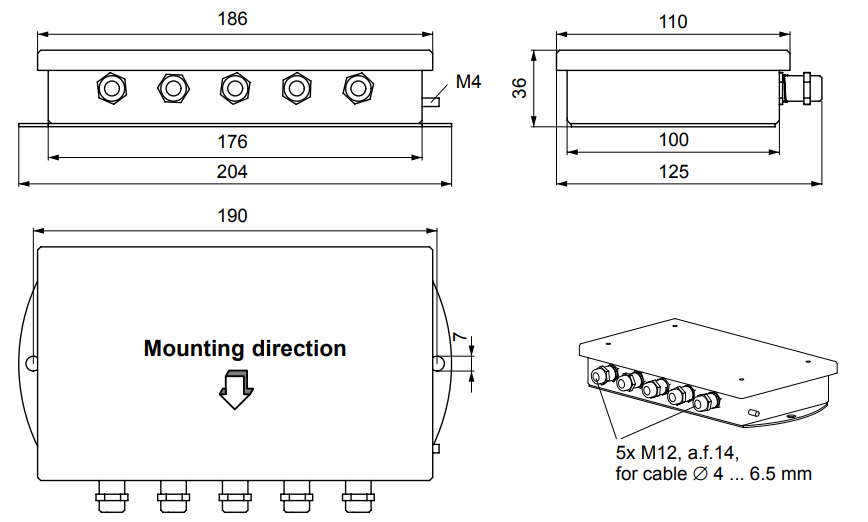 186

M4

176

204

110

36

100

125

190

Mounting direction

7

5x M12, a.f.14, for cable ∅ 4 ... 6.5 mm